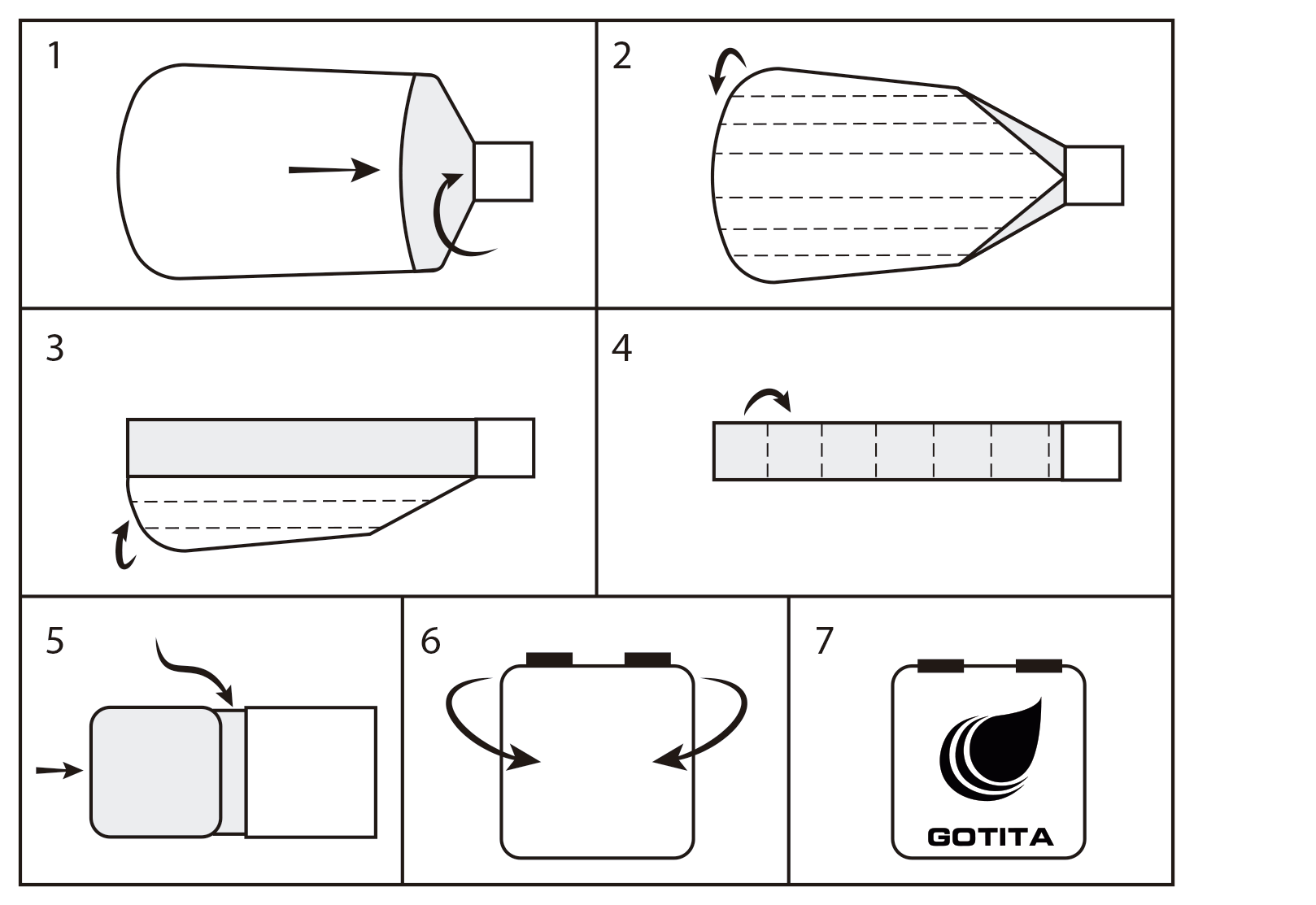 1

2

3

4

5

6

7

GOTITA